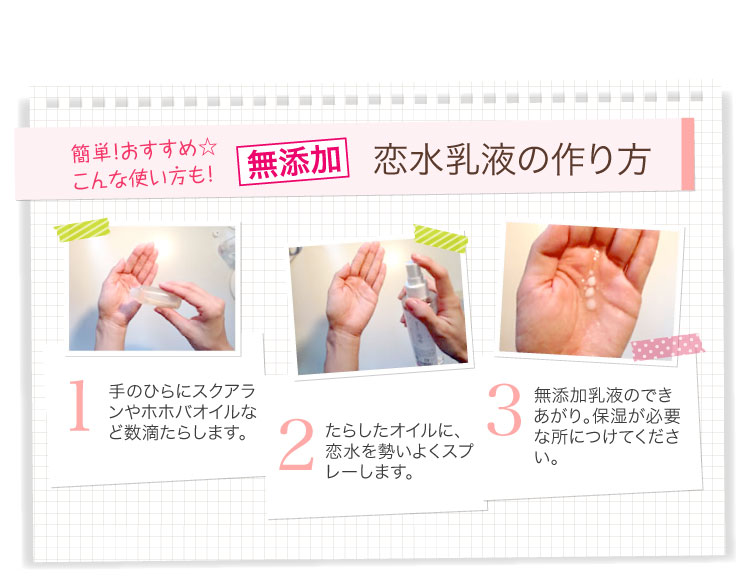 簡単!おすすめ☆
こんな使い方も!

無添加

恋水乳液の作り方

1
手のひらにスクアランやホホバオイルなど数滴たらします。

2
たらしたオイルに、恋水を勢いよくスプレーします。

3
無添加乳液のできあがり。保湿が必要な所につけてください。